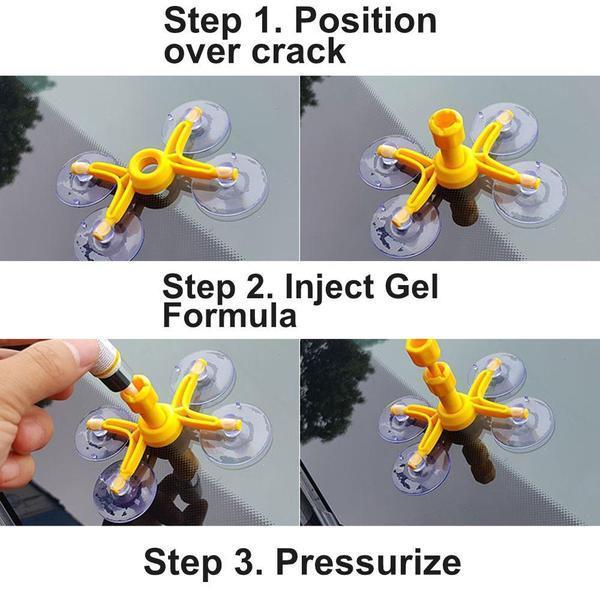 Step 1. Position over crack

Step 2. Inject Gel Formula

Step 3. Pressurize